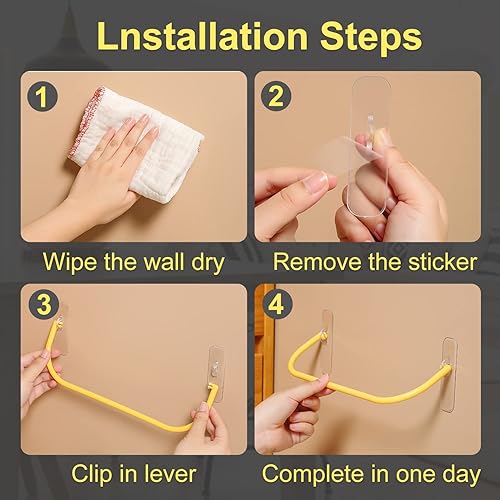 Lnstallation Steps

1

Wipe the wall dry

2

Remove the sticker

3

Clip in lever

4

Complete in one day