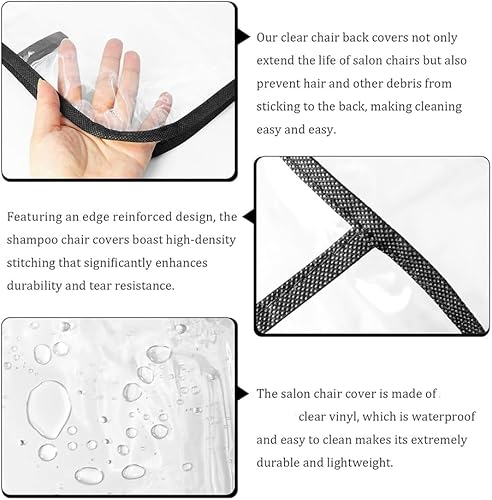 Our clear chair back covers not only extend the life of salon chairs but also prevent hair and other debris from sticking to the back, making cleaning easy and easy.

Featuring an edge reinforced design, the shampoo chair covers boast high-density stitching that significantly enhances durability and tear resistance.

The salon chair cover is made of clear vinyl, which is waterproof and easy to clean makes its extremely durable and lightweight.