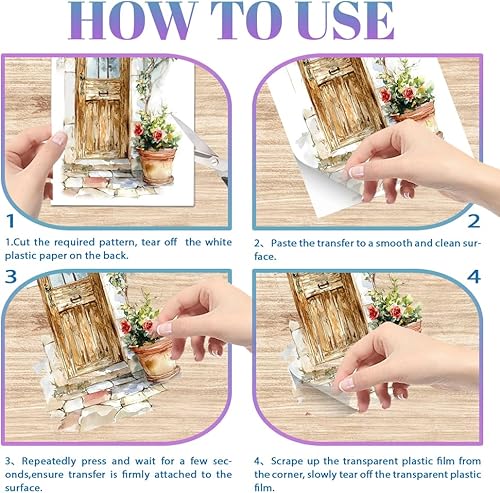 HOW TO USE

1

1.Cut the required pattern, tear off the white plastic paper on the back.

2

2、Paste the transfer to a smooth and clean surface.

3

3、Repeatedly press and wait for a few seconds,ensure transfer is firmly attached to the surface.

4

4、Scrape up the transparent plastic film from the corner, slowly tear off the transparent plastic film.