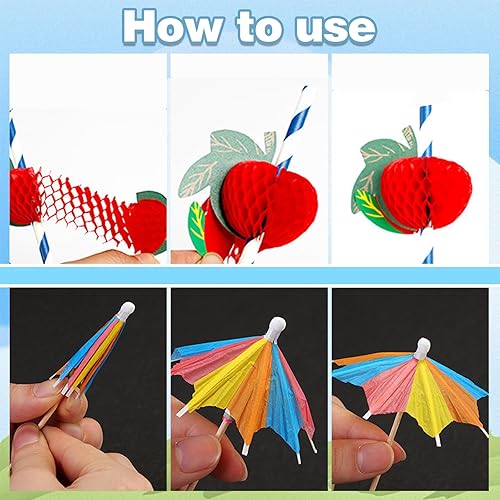 How to use