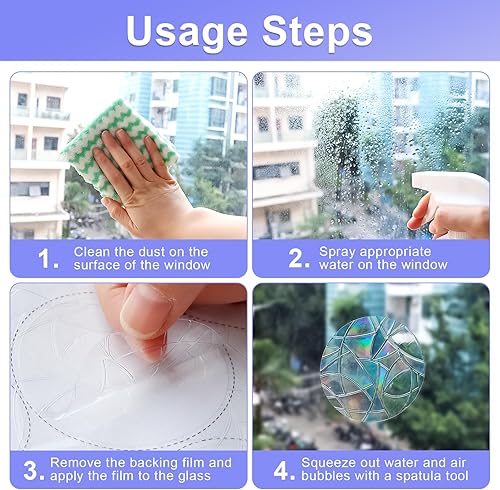 Usage Steps

1. Clean the dust on the surface of the window

2. Spray appropriate water on the window

3. Remove the backing film and apply the film to the glass

4. Squeeze out water and air bubbles with a spatula tool