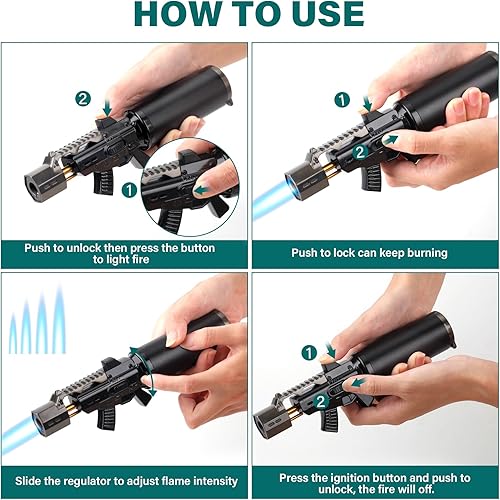 HOW TO USE

2

1

Push to unlock then press the button to light fire

1

2

Push to lock can keep burning

Slide the regulator to adjust flame intensity

1

2

Press the ignition button and push to unlock, the fire will off.