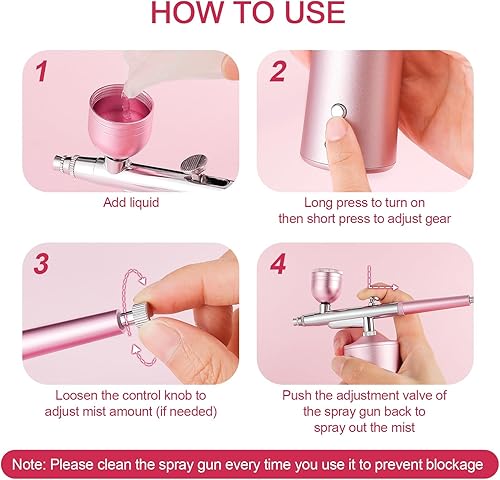 HOW TO USE

1

Add liquid

2

Long press to turn on then short press to adjust gear

3

Loosen the control knob to adjust mist amount (if needed)

4

Push the adjustment valve of the spray gun back to spray out the mist

Note: Please clean the spray gun every time you use it to prevent blockage