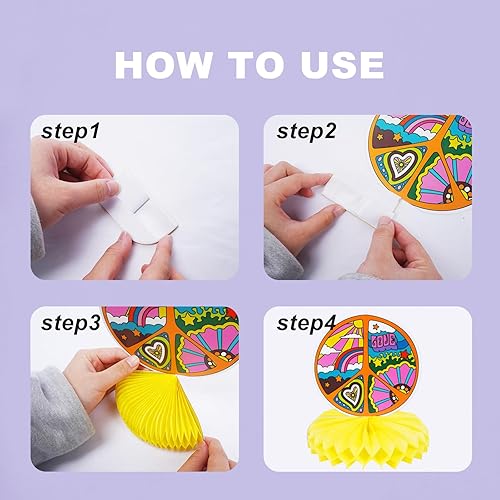 HOW TO USE

step1

step2

step3

step4

LOVE