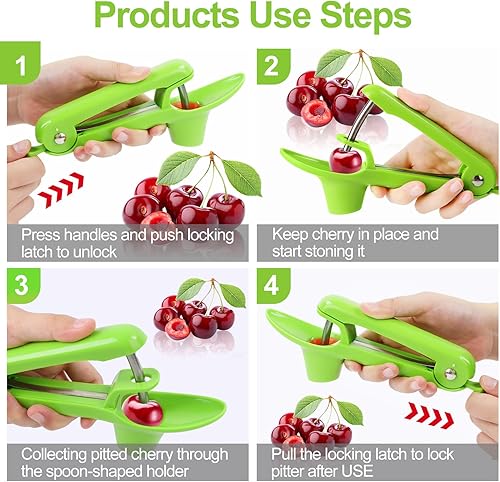 Products Use Steps

1

Press handles and push locking latch to unlock

2

Keep cherry in place and start stoning it

3

Collecting pitted cherry through the spoon-shaped holder

4

Pull the locking latch to lock pitter after USE