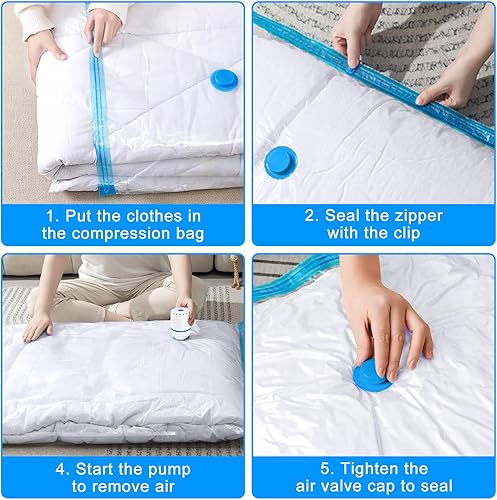 1. Put the clothes in the compression bag

2. Seal the zipper with the clip

4. Start the pump to remove air

5. Tighten the air valve cap to seal