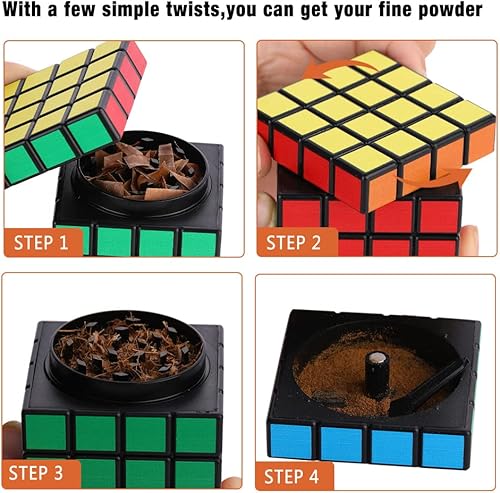 With a few simple twists,you can get your fine powder

STEP 1

STEP 2

STEP 3

STEP 4