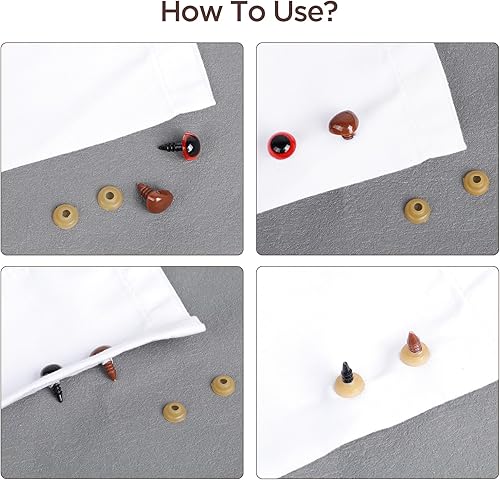 How To Use?