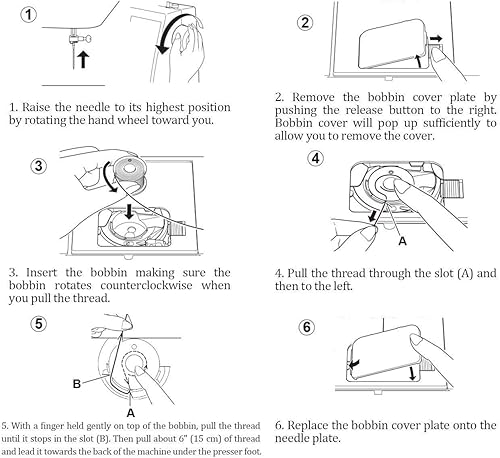 1

1. Raise the needle to its highest position by rotating the hand wheel toward you.

2

2. Remove the bobbin cover plate by pushing the release button to the right. Bobbin cover will pop up sufficiently to allow you to remove the cover.

3

3. Insert the bobbin making sure the bobbin rotates counterclockwise when you pull the thread.

4

A

4. Pull the thread through the slot (A) and then to the left.

5

B

A

5. With a finger held gently on top of the bobbin, pull the thread until it stops in the slot (B). Then pull about 6" (15 cm) of thread and lead it towards the back of the machine under the presser foot.

6

6. Replace the bobbin cover plate onto the needle plate.