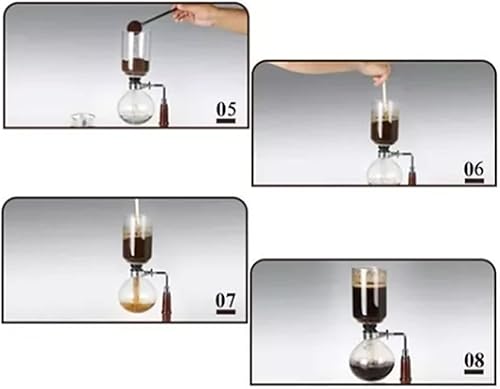 05

06

07

08