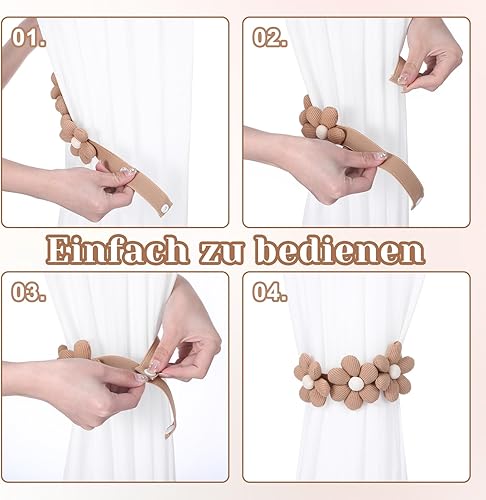 01.

02.

Einfach zu bedienen

03.

04.