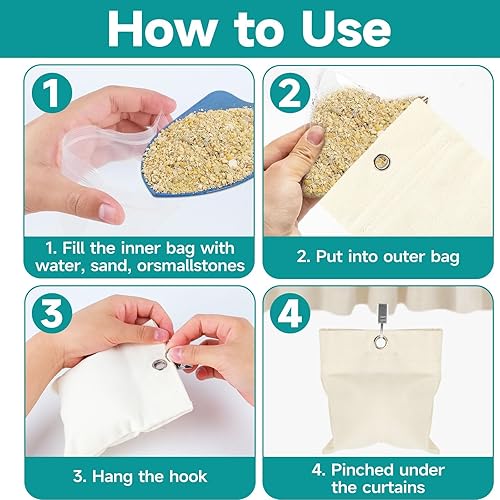 How to Use

1

1. Fill the inner bag with water, sand, orsmallstones

2

2. Put into outer bag

3

3. Hang the hook

4

4. Pinched under the curtains