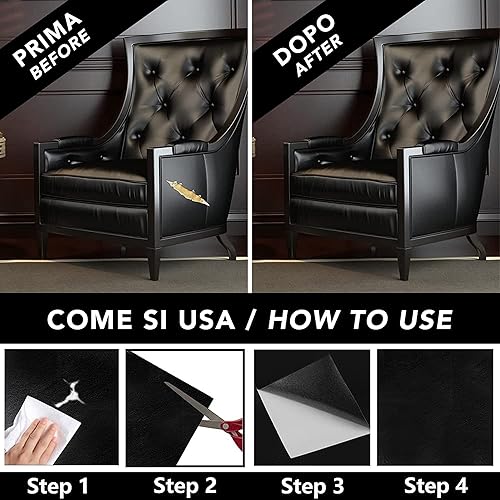 PRIMA
BEFORE

DOPO
AFTER

COME SI USA / HOW TO USE

Step 1

Step 2

Step 3

Step 4