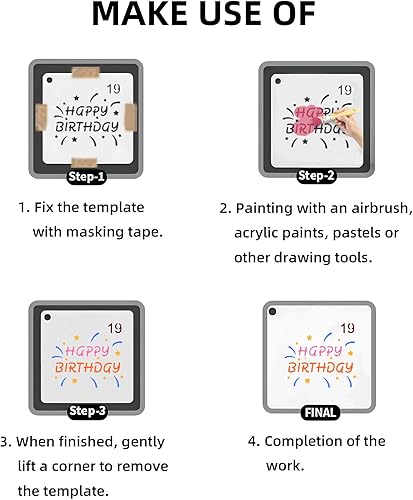 MAKE USE OF

19
HAPPY
BIRTHDAY
Step-1

1. Fix the template with masking tape.

19
HAPPY
BIRTHDAY
Step-2

2. Painting with an airbrush, acrylic paints, pastels or other drawing tools.

19
HAPPY
BIRTHDAY
Step-3

3. When finished, gently lift a corner to remove the template.

19
HAPPY
BIRTHDAY
FINAL

4. Completion of the work.