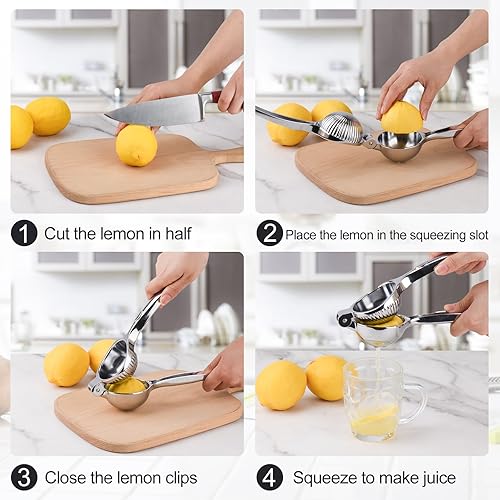 1 Cut the lemon in half

2 Place the lemon in the squeezing slot

3 Close the lemon clips

4 Squeeze to make juice