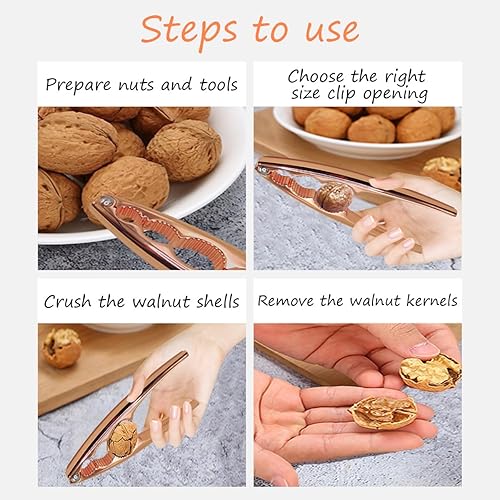 Steps to use

Prepare nuts and tools

Choose the right size clip opening

Crush the walnut shells

Remove the walnut kernels