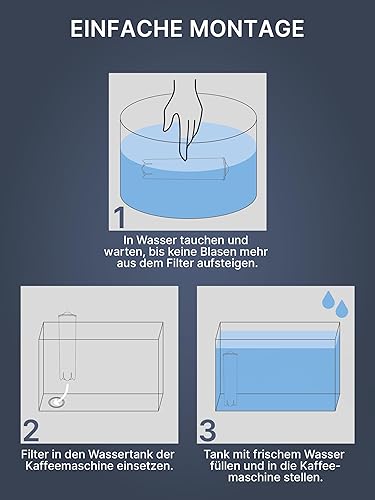 EINFACHE MONTAGE

1

In Wasser tauchen und warten, bis keine Blasen mehr aus dem Filter aufsteigen.

2

Filter in den Wassertank der Kaffeemaschine einsetzen.

3

Tank mit frischem Wasser füllen und in die Kaffeemaschine stellen.