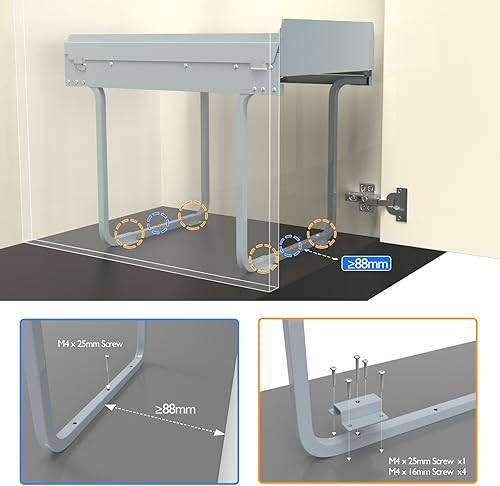 ≥88mm

M4 x 25mm Screw

≥88mm

M4 x 25mm Screw x1
M4 x 16mm Screw x4