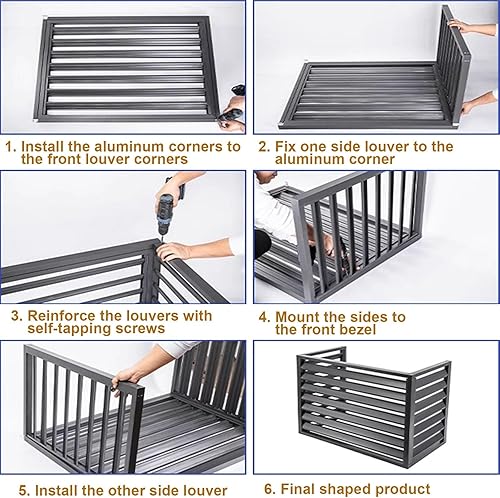 1. Install the aluminum corners to the front louver corners

2. Fix one side louver to the aluminum corner

3. Reinforce the louvers with self-tapping screws

4. Mount the sides to the front bezel

5. Install the other side louver

6. Final shaped product