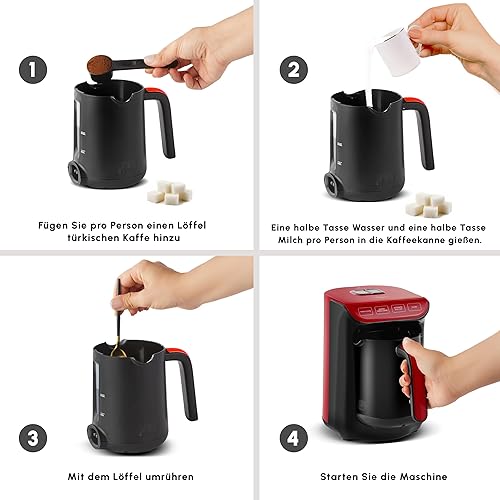 1

Fügen Sie pro Person einen Löffel türkischen Kaffe hinzu

2

Eine halbe Tasse Wasser und eine halbe Tasse Milch pro Person in die Kaffeekanne gießen.

3

Mit dem Löffel umrühren

4

Starten Sie die Maschine