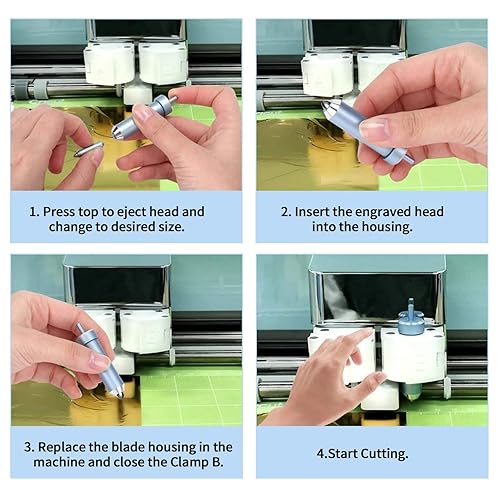 1. Press top to eject head and change to desired size.

2. Insert the engraved head into the housing.

3. Replace the blade housing in the machine and close the Clamp B.

4.Start Cutting.