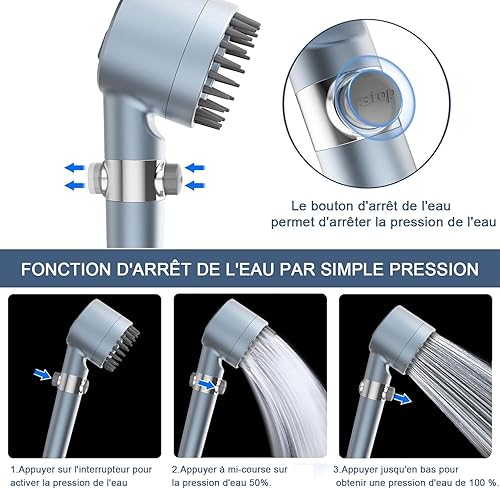 stop

Le bouton d'arrêt de l'eau permet d'arrêter la pression de l'eau

FONCTION D'ARRÊT DE L'EAU PAR SIMPLE PRESSION

1.Appuyer sur l'interrupteur pour activer la pression de l'eau

2.Appuyer à mi-course sur la pression d'eau 50%.

3.Appuyer jusqu'en bas pour obtenir une pression d'eau de 100 %.