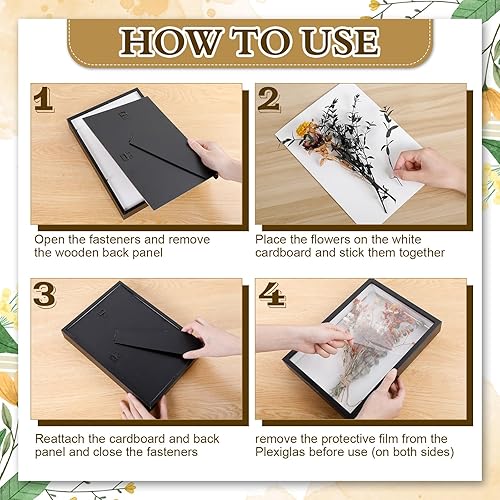 HOW TO USE

1

Open the fasteners and remove the wooden back panel

2

Place the flowers on the white cardboard and stick them together

3

Reattach the cardboard and back panel and close the fasteners

4

remove the protective film from the Plexiglas before use (on both sides)