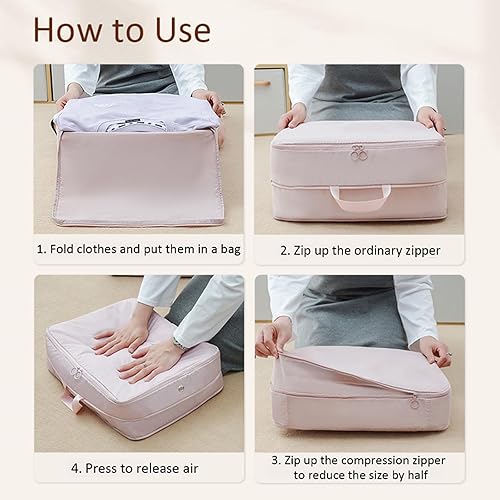 How to Use

1. Fold clothes and put them in a bag

2. Zip up the ordinary zipper

4. Press to release air

3. Zip up the compression zipper to reduce the size by half