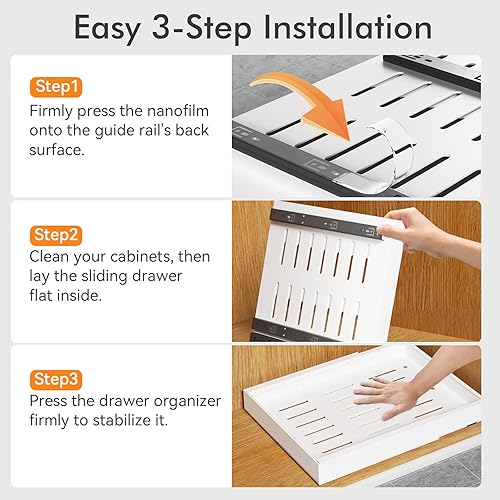 Easy 3-Step Installation

Step1
Firmly press the nanofilm onto the guide rail's back surface.

Step2
Clean your cabinets, then lay the sliding drawer flat inside.

Step3
Press the drawer organizer firmly to stabilize it.