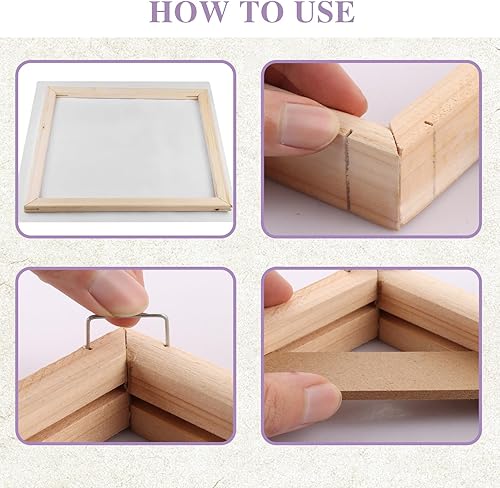 HOW TO USE