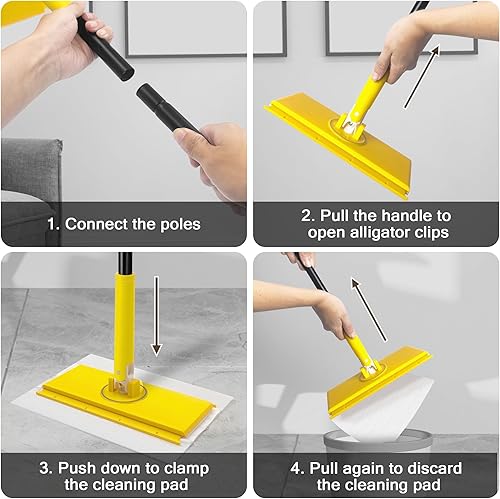 1. Connect the poles

2. Pull the handle to open alligator clips

3. Push down to clamp the cleaning pad

4. Pull again to discard the cleaning pad