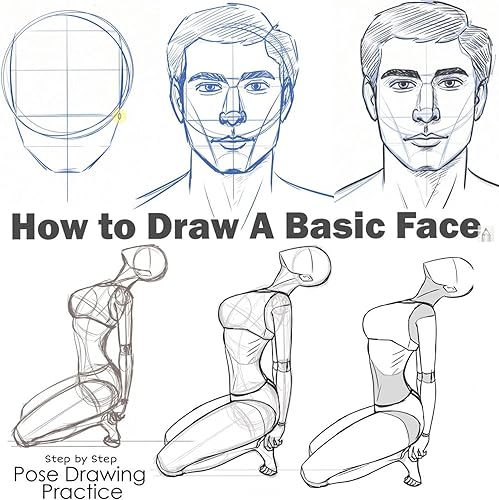 How to Draw A Basic Face

Step by Step
Pose Drawing
Practice