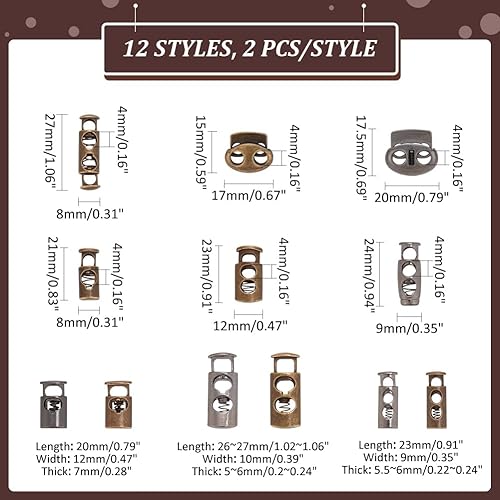 12 STYLES, 2 PCS/STYLE

27mm/1.06"
4mm/0.16"
8mm/0.31"

15mm/0.59"
4mm/0.16"
17mm/0.67"

17.5mm/0.69"
4mm/0.16"
20mm/0.79"

21mm/0.83"
4mm/0.16"
8mm/0.31"

23mm/0.91"
4mm/0.16"
12mm/0.47"

24mm/0.94"
4mm/0.16"
9mm/0.35"

Length: 20mm/0.79"
Width: 12mm/0.47"
Thick: 7mm/0.28"

Length: 26~27mm/1.02~1.06"
Width: 10mm/0.39"
Thick: 5~6mm/0.2~0.24"

Length: 23mm/0.91"
Width: 9mm/0.35"
Thick: 5.5~6mm/0.22~0.24"