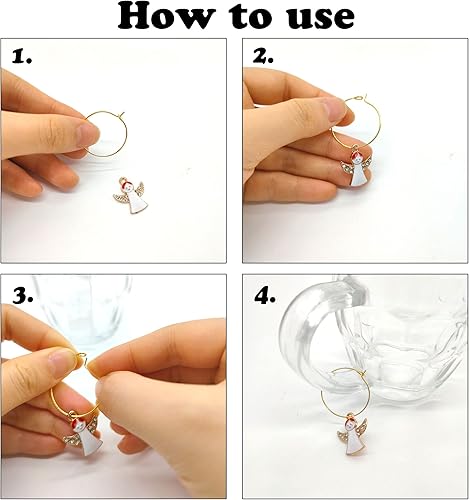 How to use

1.

2.

3.

4.