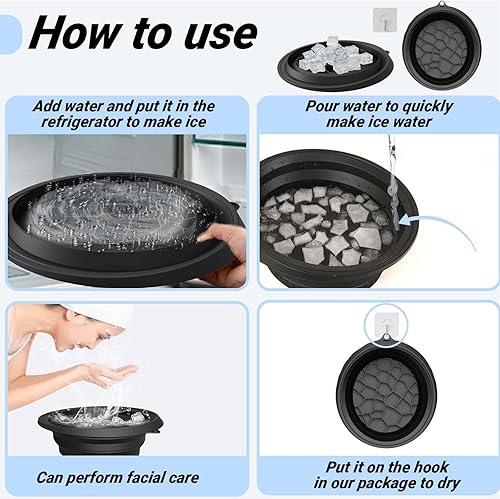 How to use

Add water and put it in the refrigerator to make ice

Pour water to quickly make ice water

Can perform facial care

Put it on the hook in our package to dry