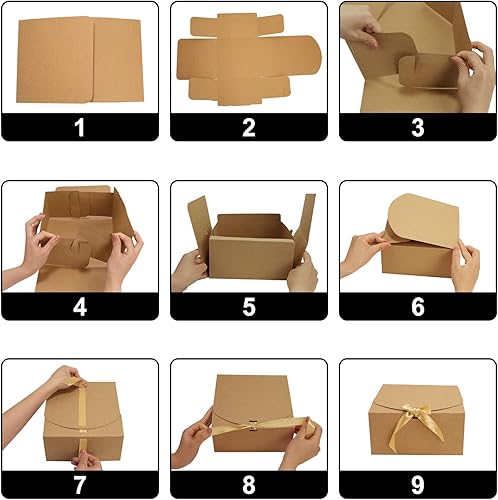 1

2

3

4

5

6

7

8

9