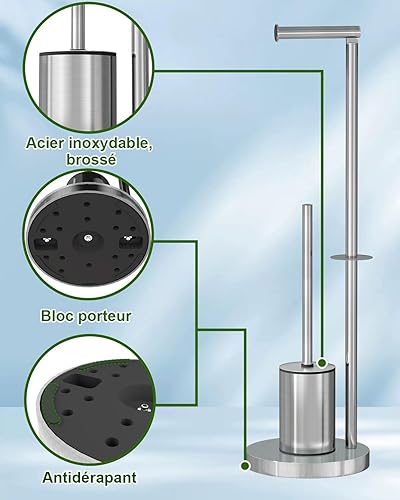 Acier inoxydable, brossé

Bloc porteur

Antidérapant