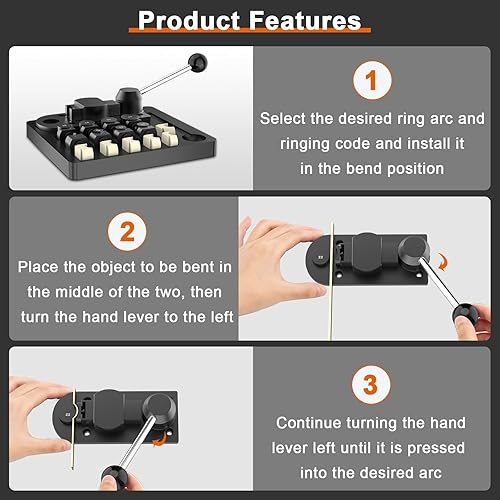 Product Features

1

Select the desired ring arc and ringing code and install it in the bend position

2

Place the object to be bent in the middle of the two, then turn the hand lever to the left

3

Continue turning the hand lever left until it is pressed into the desired arc