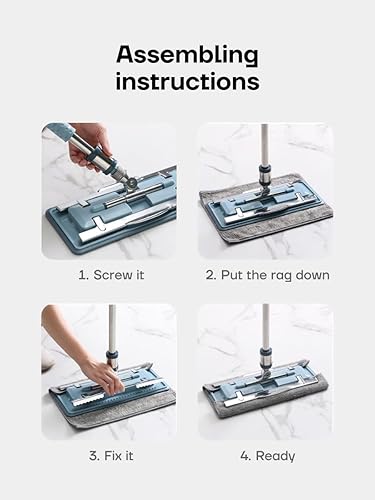 Assembling instructions

1. Screw it

2. Put the rag down

3. Fix it

4. Ready