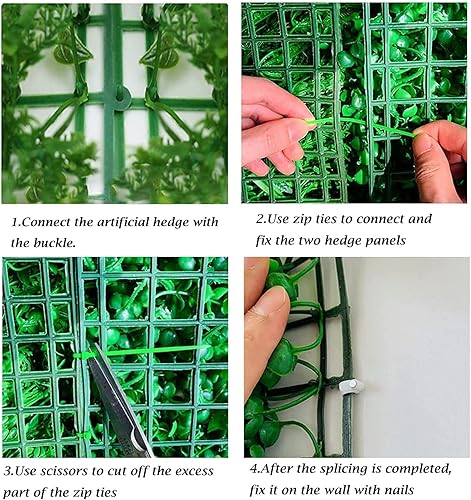 1.Connect the artificial hedge with the buckle.

2.Use zip ties to connect and fix the two hedge panels

3.Use scissors to cut off the excess part of the zip ties

4.After the splicing is completed, fix it on the wall with nails