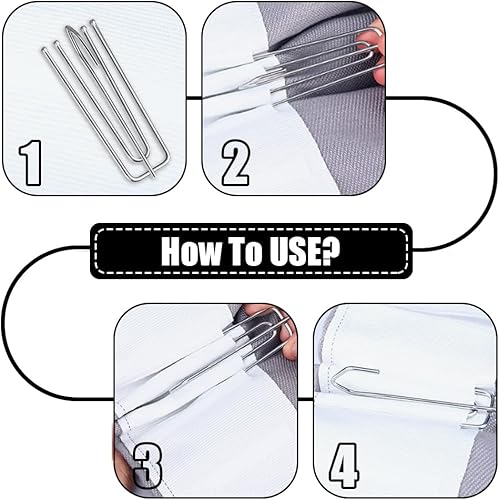 1

2

How To USE?

3

4