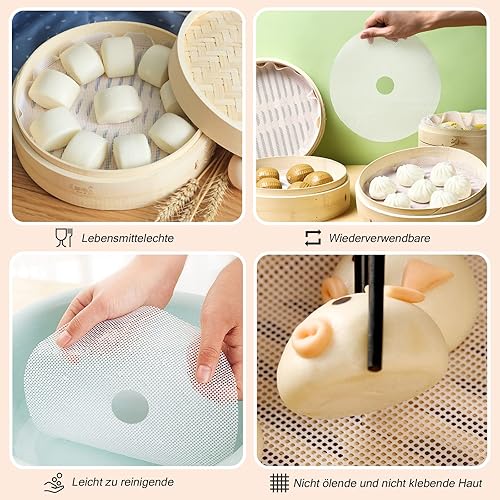 Lebensmittelechte

Wiederverwendbare

Leicht zu reinigende

Nicht ölende und nicht klebende Haut