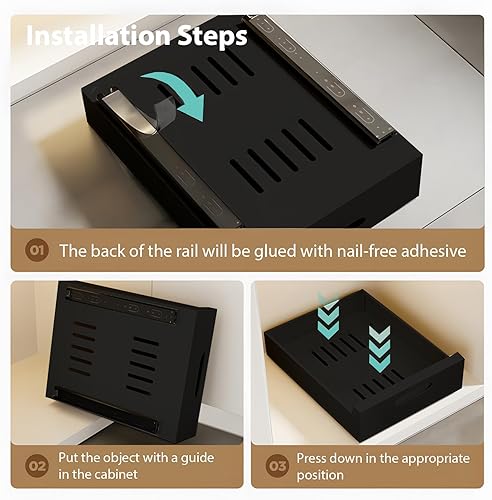 Installation Steps

01 The back of the rail will be glued with nail-free adhesive

02 Put the object with a guide in the cabinet

03 Press down in the appropriate position