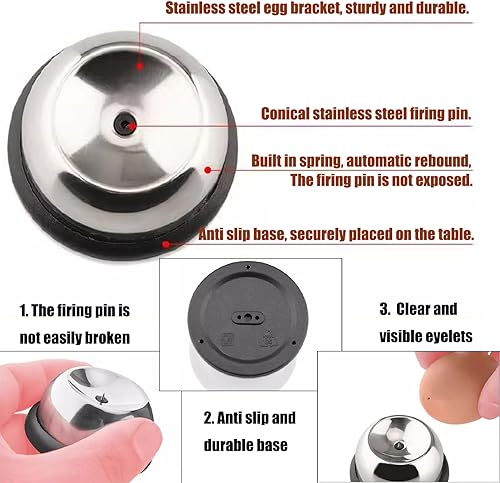 Stainless steel egg bracket, sturdy and durable.

Conical stainless steel firing pin.

Built in spring, automatic rebound, The firing pin is not exposed.

Anti slip base, securely placed on the table.

1. The firing pin is not easily broken

3. Clear and visible eyelets

2. Anti slip and durable base