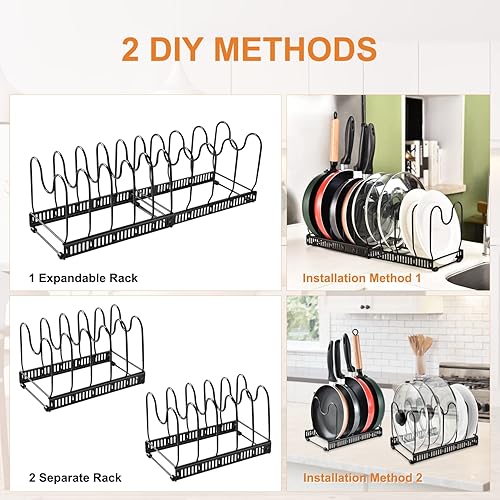 2 DIY METHODS

1 Expandable Rack

Installation Method 1

2 Separate Rack

Installation Method 2