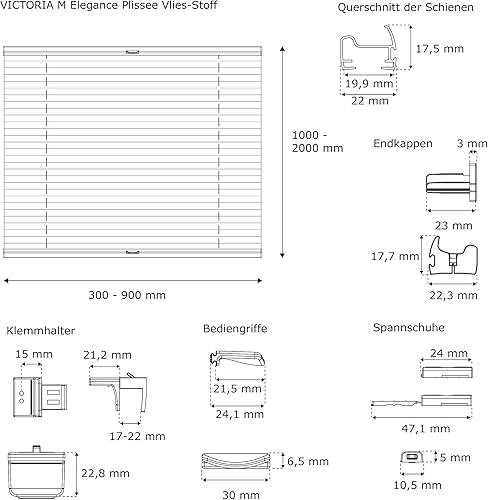 VICTORIA M Elegance Plissee Vlies-Stoff

1000 - 2000 mm

300 - 900 mm

Querschnitt der Schienen

17,5 mm

19,9 mm

22 mm

Endkappen

3 mm

23 mm

17,7 mm

22,3 mm

Klemmhalter

15 mm

21,2 mm

17-22 mm

22,8 mm

Bediengriffe

21,5 mm

24,1 mm

6,5 mm

30 mm

Spannschuhe

24 mm

47,1 mm

5 mm

10,5 mm