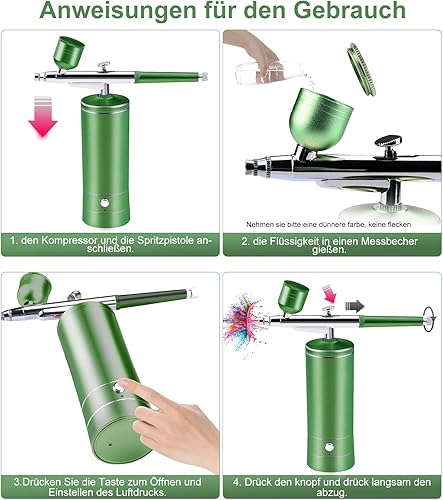 Anweisungen für den Gebrauch

1. den Kompressor und die Spritzpistole anschließen.

Nehmen sie bitte eine dünnere farbe, keine flecken.

2. die Flüssigkeit in einen Messbecher gießen.

3.Drücken Sie die Taste zum Öffnen und Einstellen des Luftdrucks.

4. Drück den knopf und drück langsam den abzug.