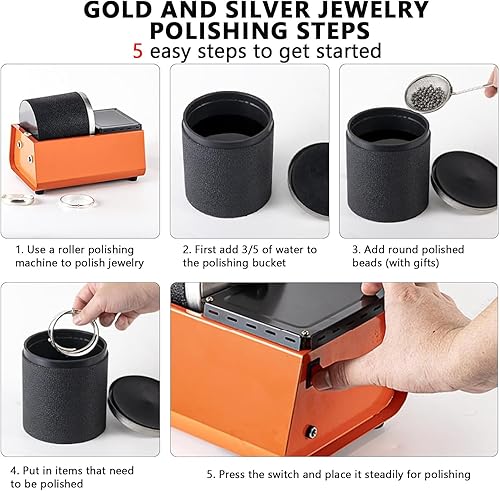 GOLD AND SILVER JEWELRY POLISHING STEPS
5 easy steps to get started

1. Use a roller polishing machine to polish jewelry

2. First add 3/5 of water to the polishing bucket

3. Add round polished beads (with gifts)

4. Put in items that need to be polished

5. Press the switch and place it steadily for polishing