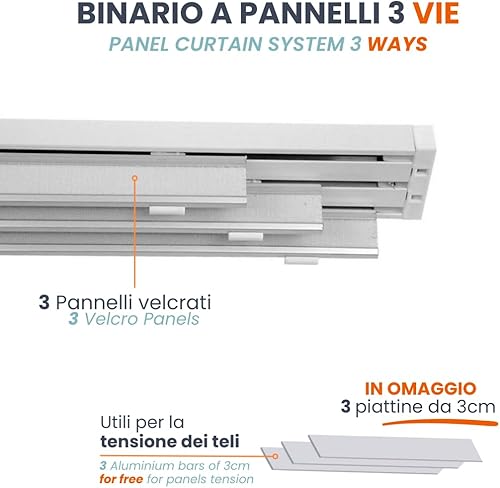 BINARIO A PANNELLI 3 VIE

PANEL CURTAIN SYSTEM 3 WAYS

3 Pannelli velcrati
3 Velcro Panels

IN OMAGGIO
3 piattine da 3cm

Utili per la
tensione dei teli

3 Aluminium bars of 3cm
for free for panels tension