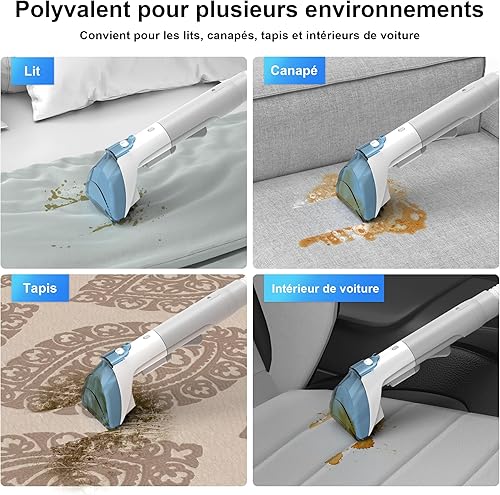 Polyvalent pour plusieurs environnements

Convient pour les lits, canapés, tapis et intérieurs de voiture

Lit

Canapé

Tapis

Intérieur de voiture